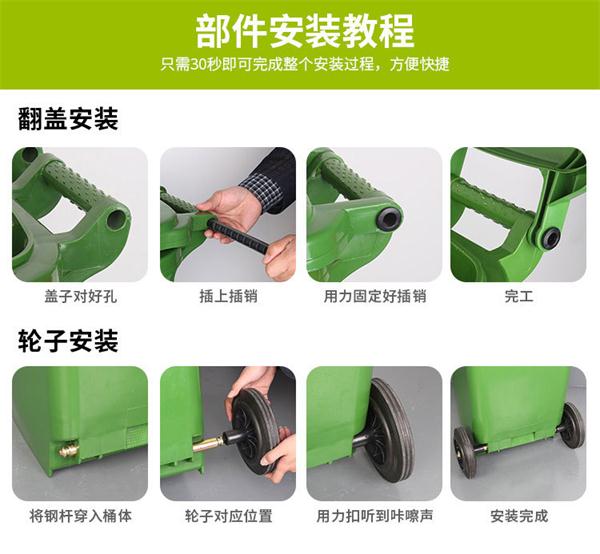 部件安装教程

只需30秒即可完成整个安装过程，方便快捷

翻盖安装

盖子对好孔

插上插销

用力固定好插销

完工

轮子安装

将钢杆穿入桶体

轮子对应位置

用力扣听到咔嚓声

安装完成